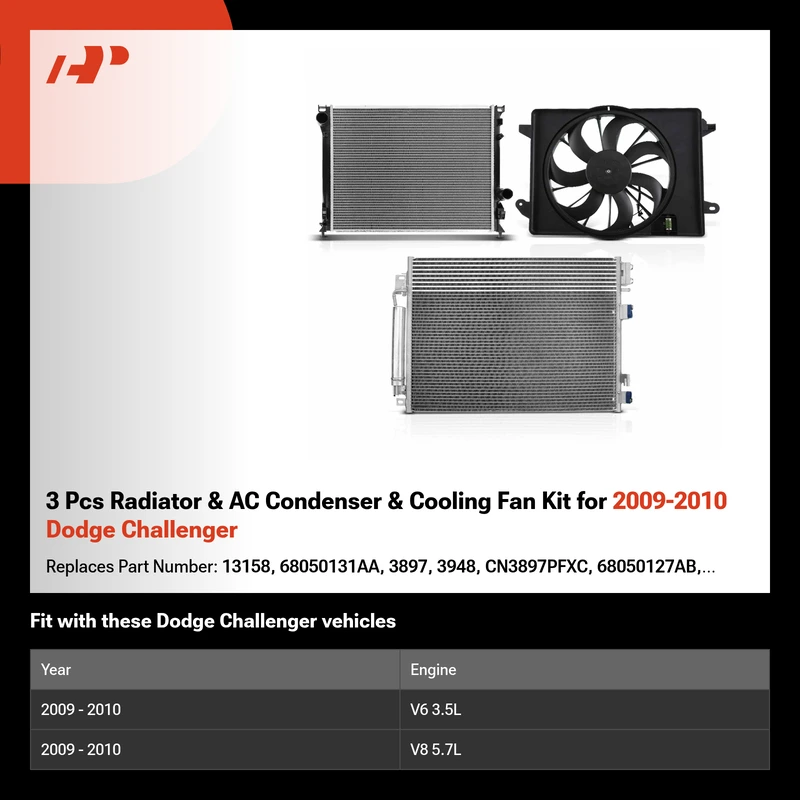 3 Pcs Radiator & AC Condenser & Cooling Fan Kit for 2009-2010 Dodge Challenger

Replaces Part Number: 13158, 68050131AA, 3897, 3948, CN3897PFXC, 68050127AB,...

Fit with these Dodge Challenger vehicles

| Year | Engine |
|---|---|
| 2009 - 2010 | V6 3.5L |
| 2009 - 2010 | V8 5.7L |