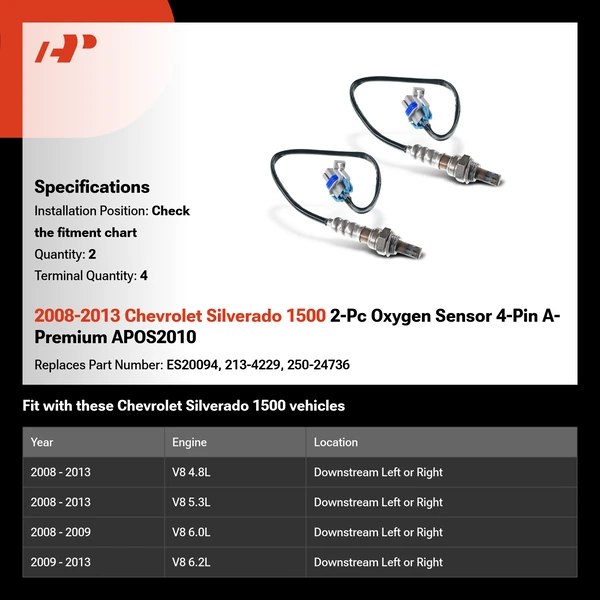 Specifications

Installation Position: Check the fitment chart

Quantity: 2

Terminal Quantity: 4

2008-2013 Chevrolet Silverado 1500 2-Pc Oxygen Sensor 4-Pin A-Premium APOS2010

Replaces Part Number: ES20094, 213-4229, 250-24736

Fit with these Chevrolet Silverado 1500 vehicles

| Year | Engine | Location |
|---|---|---|
| 2008 - 2013 | V8 4.8L | Downstream Left or Right |
| 2008 - 2013 | V8 5.3L | Downstream Left or Right |
| 2008 - 2009 | V8 6.0L | Downstream Left or Right |
| 2009 - 2013 | V8 6.2L | Downstream Left or Right |