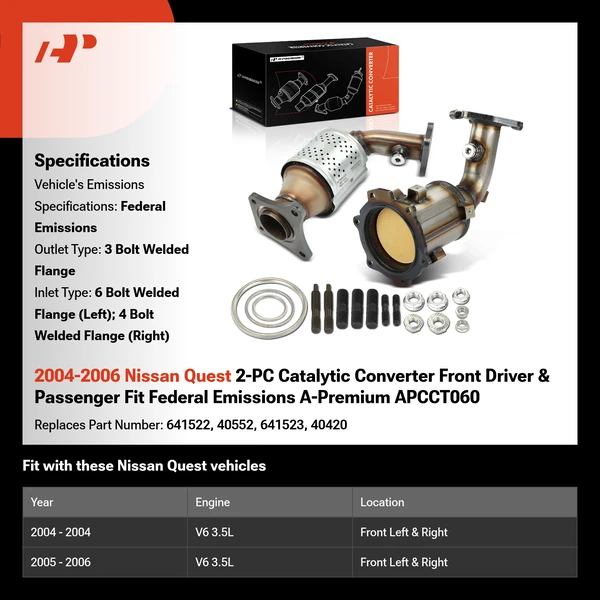 CATALYTIC CONVERTER

Specifications

Vehicle's Emissions Specifications: Federal Emissions

Outlet Type: 3 Bolt Welded Flange

Inlet Type: 6 Bolt Welded Flange (Left); 4 Bolt Welded Flange (Right)

2004-2006 Nissan Quest 2-PC Catalytic Converter Front Driver & Passenger Fit Federal Emissions A-Premium APCCT060

Replaces Part Number: 641522, 40552, 641523, 40420

Fit with these Nissan Quest vehicles

| Year | Engine | Location |
|---|---|---|
| 2004 - 2004 | V6 3.5L | Front Left & Right |
| 2005 - 2006 | V6 3.5L | Front Left & Right |