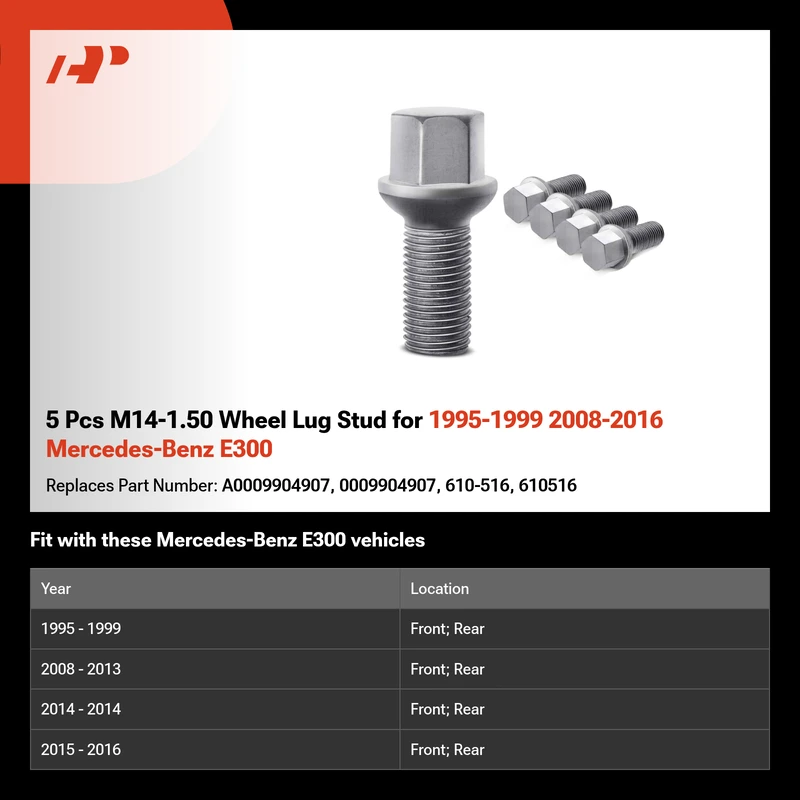 5 Pcs M14-1.50 Wheel Lug Stud for 1995-1999 2008-2016 Mercedes-Benz E300

Replaces Part Number: A0009904907, 0009904907, 610-516, 610516

Fit with these Mercedes-Benz E300 vehicles

| Year | Location |
|---|---|
| 1995 - 1999 | Front; Rear |
| 2008 - 2013 | Front; Rear |
| 2014 - 2014 | Front; Rear |
| 2015 - 2016 | Front; Rear |