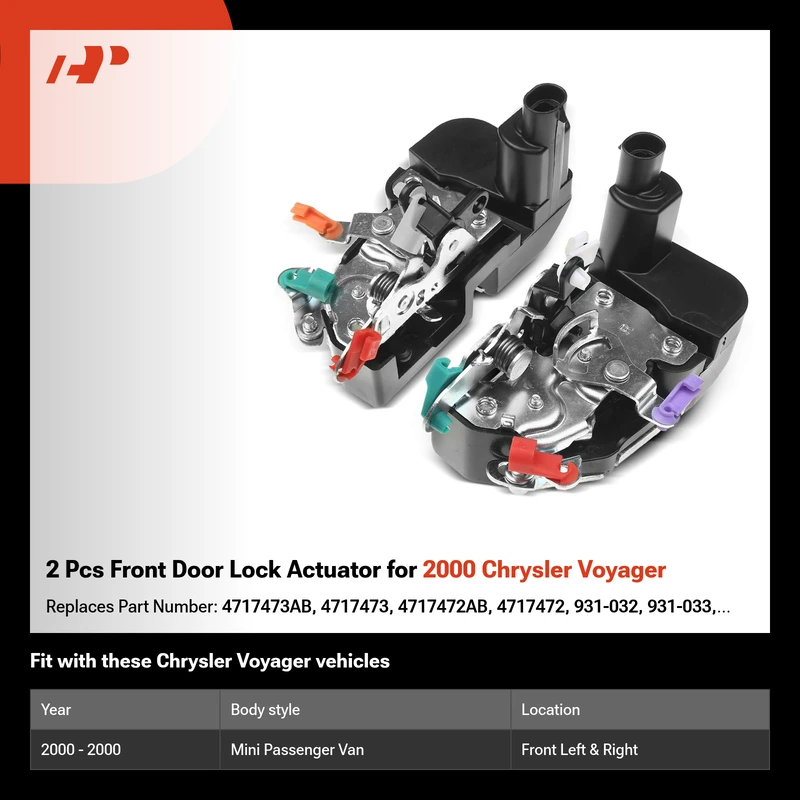 2 Pcs Front Door Lock Actuator for 2000 Chrysler Voyager

Replaces Part Number: 4717473AB, 4717473, 4717472AB, 4717472, 931-032, 931-033,...

Fit with these Chrysler Voyager vehicles

| Year | Body style | Location |
|---|---|---|
| 2000 - 2000 | Mini Passenger Van | Front Left & Right |