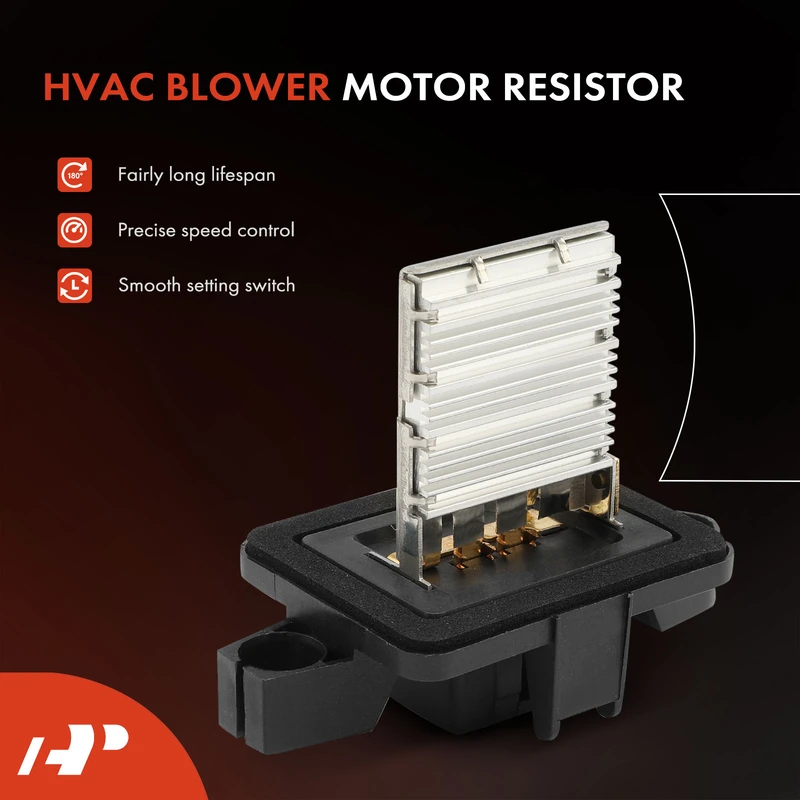 HVAC BLOWER MOTOR RESISTOR

180°

Fairly long lifespan

Precise speed control

Smooth setting switch