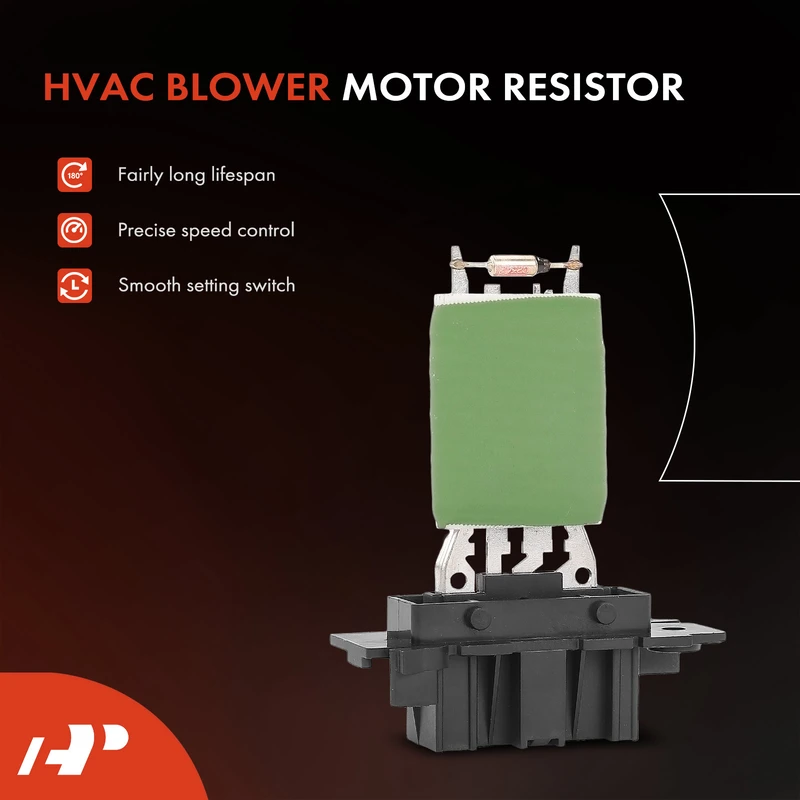 HVAC BLOWER MOTOR RESISTOR

180°

Fairly long lifespan

Precise speed control

Smooth setting switch