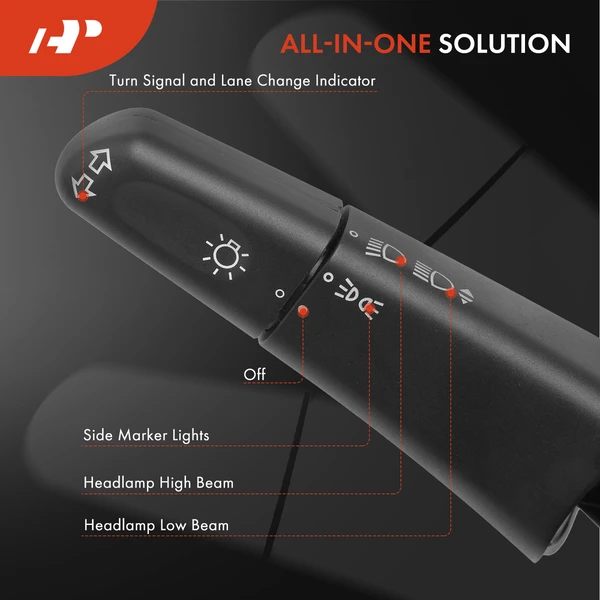 AP

ALL-IN-ONE SOLUTION

Turn Signal and Lane Change Indicator

Off

Side Marker Lights

Headlamp High Beam

Headlamp Low Beam