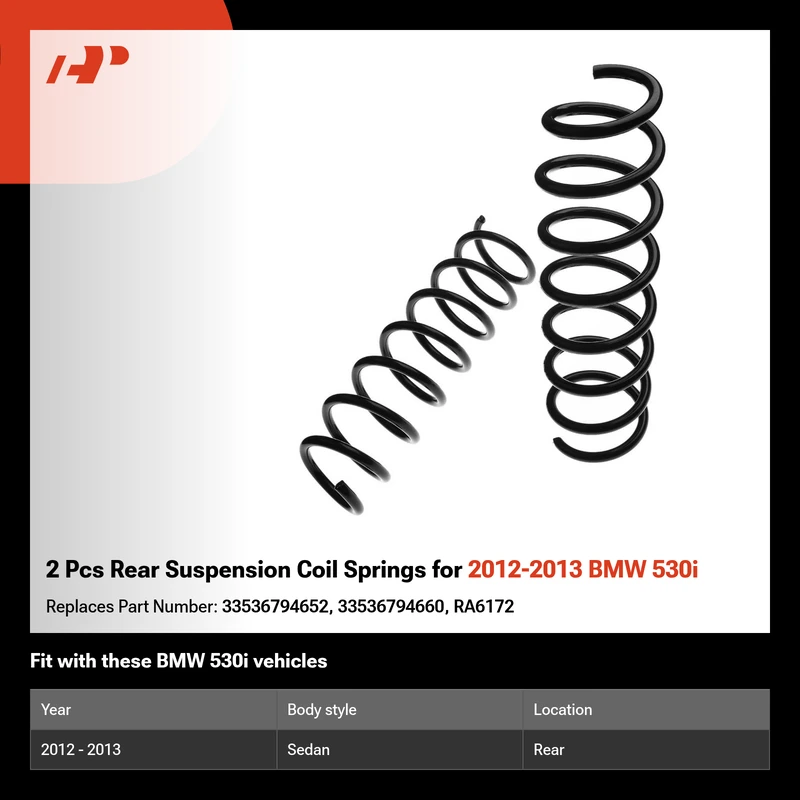 2 Pcs Rear Suspension Coil Springs for 2012-2013 BMW 530i

Replaces Part Number: 33536794652, 33536794660, RA6172

Fit with these BMW 530i vehicles

| Year | Body style | Location |
|---|---|---|
| 2012 - 2013 | Sedan | Rear |