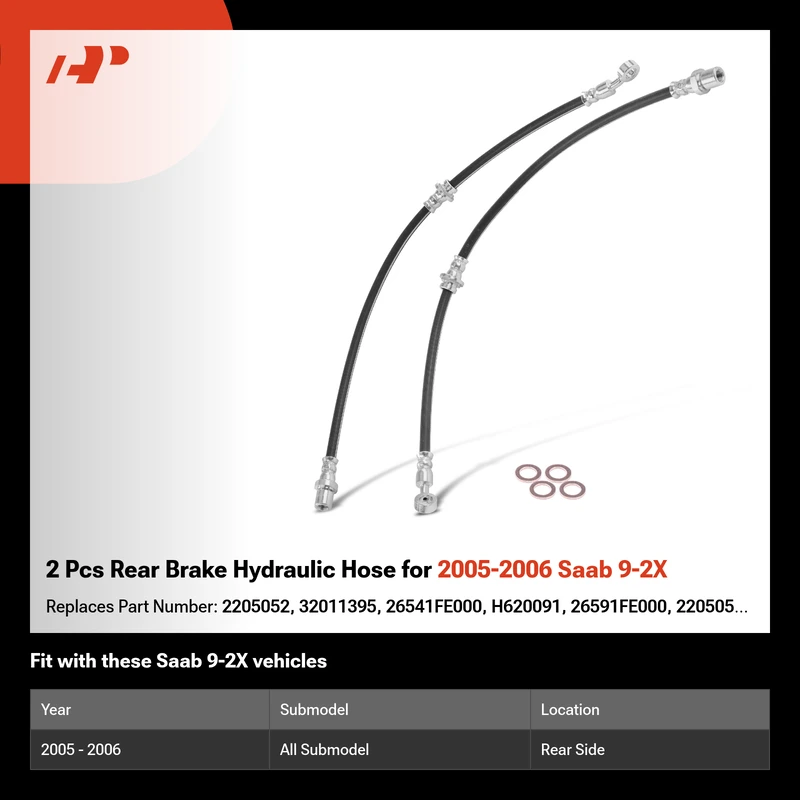 2 Pcs Rear Brake Hydraulic Hose for 2005-2006 Saab 9-2X

Replaces Part Number: 2205052, 32011395, 26541FE000, H620091, 26591FE000, 220505...

Fit with these Saab 9-2X vehicles

| Year | Submodel | Location |
|---|---|---|
| 2005 - 2006 | All Submodel | Rear Side |