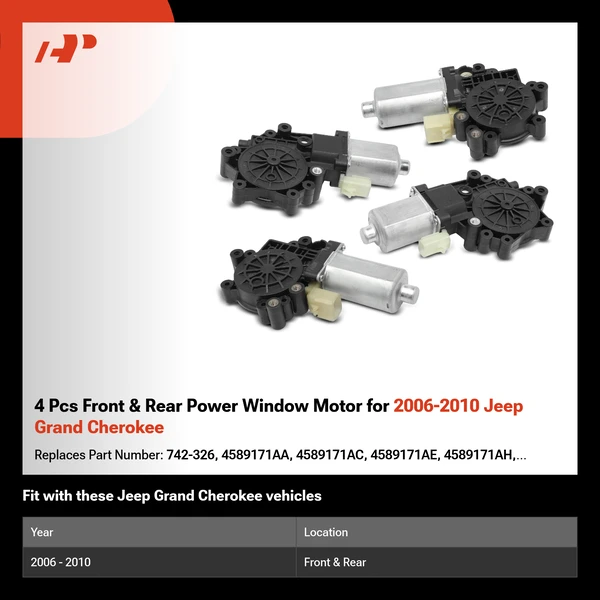 4 Pcs Front & Rear Power Window Motor for 2006-2010 Jeep Grand Cherokee

Replaces Part Number: 742-326, 4589171AA, 4589171AC, 4589171AE, 4589171AH,...

Fit with these Jeep Grand Cherokee vehicles

| Year | Location |
|---|---|
| 2006 - 2010 | Front & Rear |