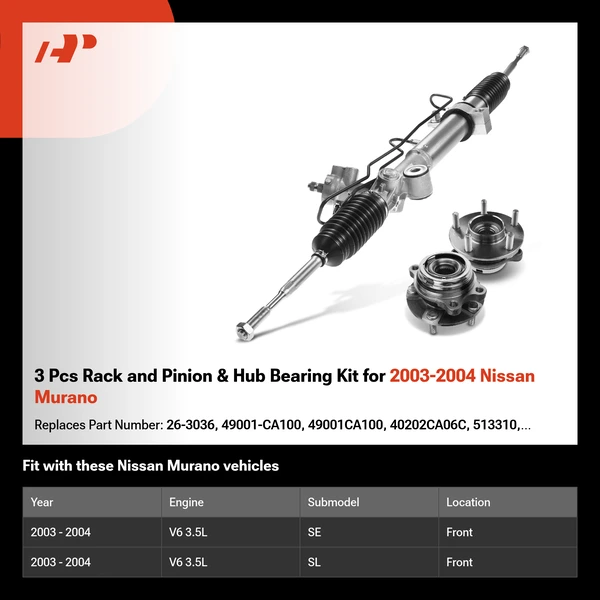 3 Pcs Rack and Pinion & Hub Bearing Kit for 2003-2004 Nissan Murano

Replaces Part Number: 26-3036, 49001-CA100, 49001CA100, 40202CA06C, 513310,...

Fit with these Nissan Murano vehicles

| Year | Engine | Submodel | Location |
|---|---|---|---|
| 2003 - 2004 | V6 3.5L | SE | Front |
| 2003 - 2004 | V6 3.5L | SL | Front |