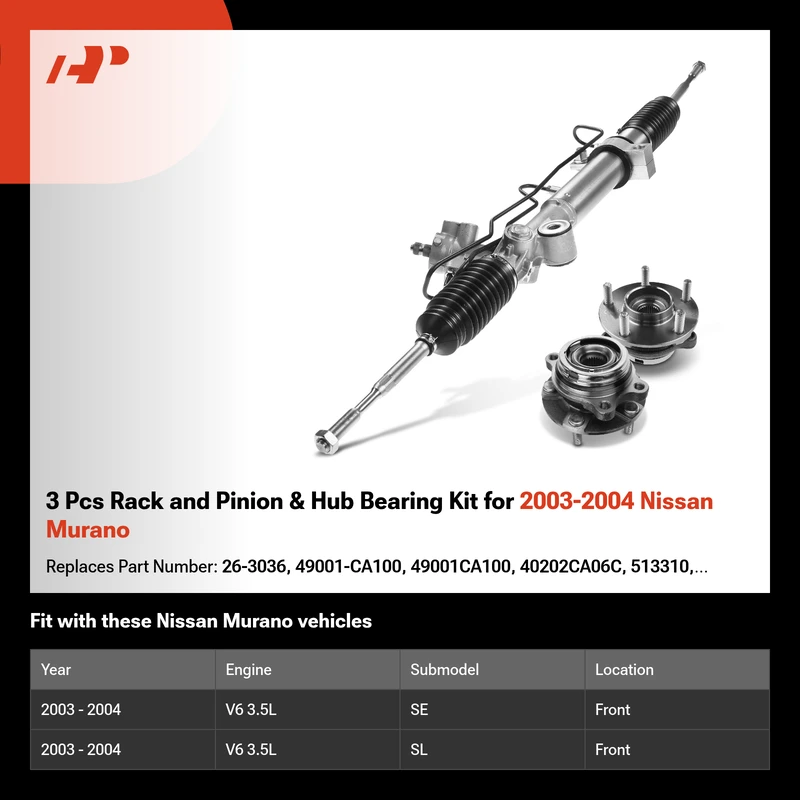 3 Pcs Rack and Pinion & Hub Bearing Kit for 2003-2004 Nissan Murano

Replaces Part Number: 26-3036, 49001-CA100, 49001CA100, 40202CA06C, 513310,...

Fit with these Nissan Murano vehicles

| Year | Engine | Submodel | Location |
|---|---|---|---|
| 2003 - 2004 | V6 3.5L | SE | Front |
| 2003 - 2004 | V6 3.5L | SL | Front |