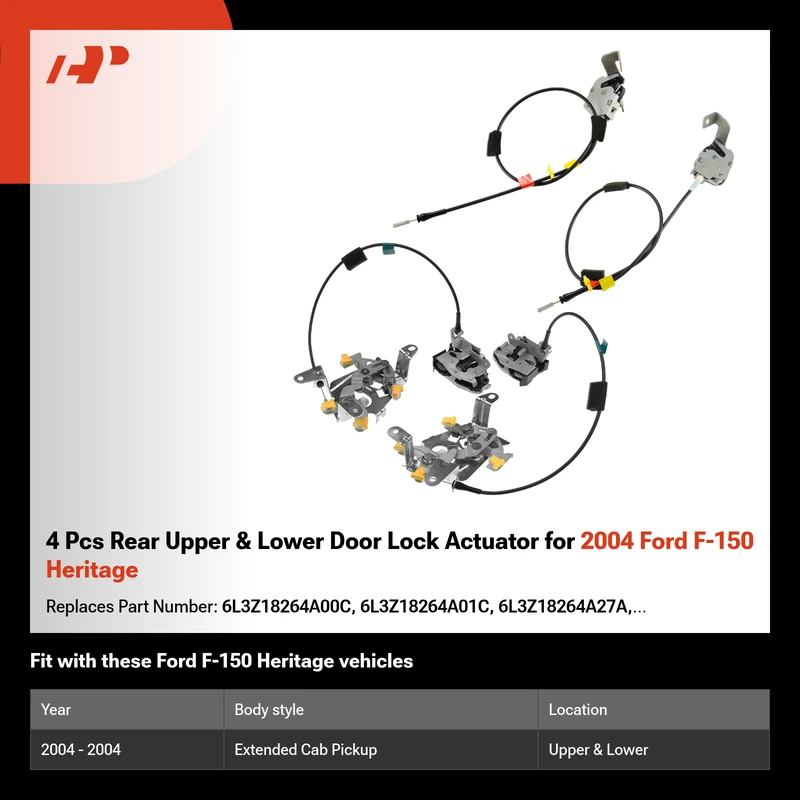 4 Pcs Rear Upper & Lower Door Lock Actuator for 2004 Ford F-150 Heritage

Replaces Part Number: 6L3Z18264A00C, 6L3Z18264A01C, 6L3Z18264A27A,...

Fit with these Ford F-150 Heritage vehicles

| Year | Body style | Location |
|---|---|---|
| 2004 - 2004 | Extended Cab Pickup | Upper & Lower |