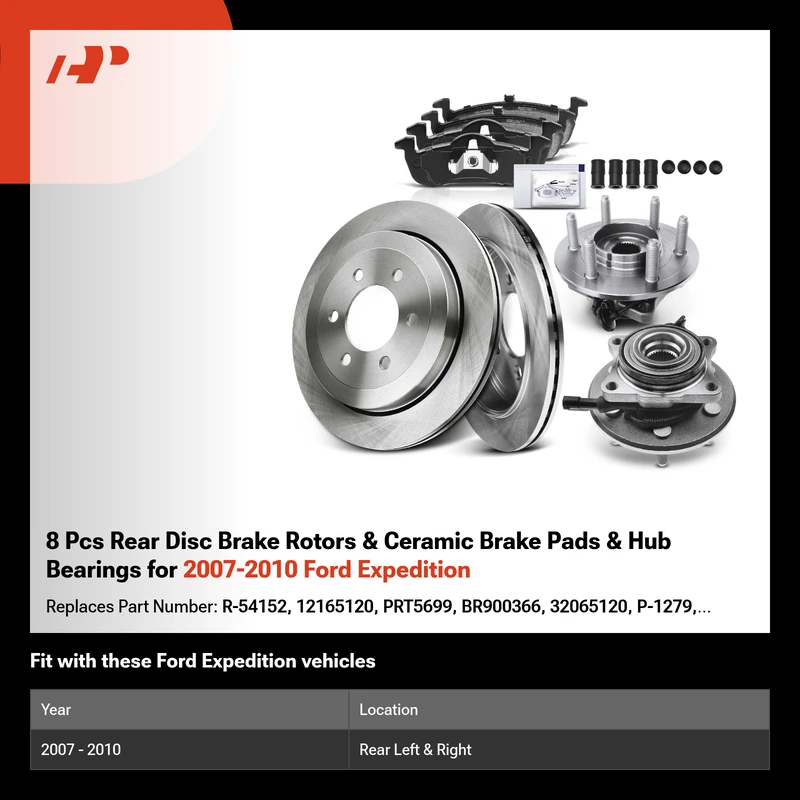 8 Pcs Rear Disc Brake Rotors & Ceramic Brake Pads & Hub Bearings for 2007-2010 Ford Expedition

Replaces Part Number: R-54152, 12165120, PRT5699, BR900366, 32065120, P-1279,...

Fit with these Ford Expedition vehicles

| Year | Location |
|---|---|
| 2007 - 2010 | Rear Left & Right |