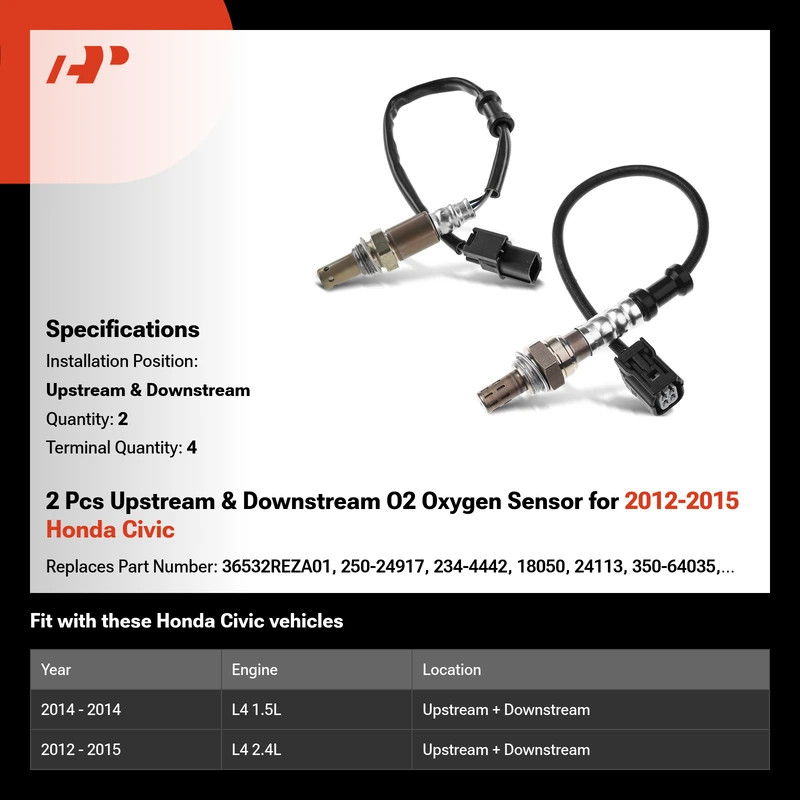 Specifications

Installation Position:

Upstream & Downstream

Quantity: 2

Terminal Quantity: 4

2 Pcs Upstream & Downstream O2 Oxygen Sensor for 2012-2015 Honda Civic

Replaces Part Number: 36532REZA01, 250-24917, 234-4442, 18050, 24113, 350-64035,...

Fit with these Honda Civic vehicles

| Year | Engine | Location |
|---|---|---|
| 2014 - 2014 | L4 1.5L | Upstream + Downstream |
| 2012 - 2015 | L4 2.4L | Upstream + Downstream |