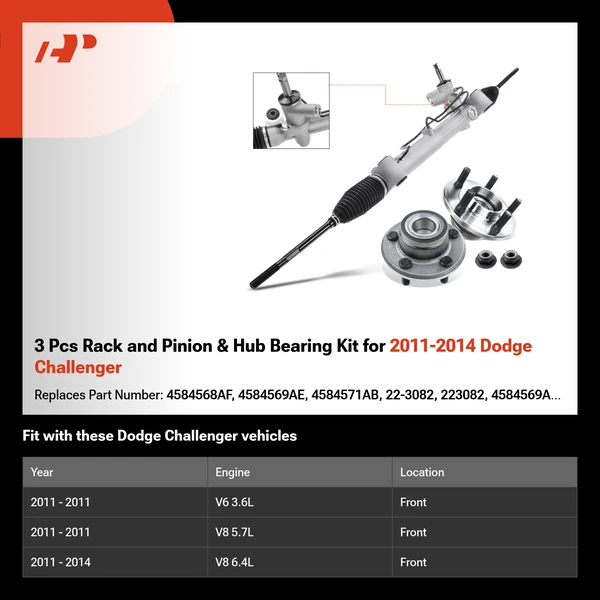 3 Pcs Rack and Pinion & Hub Bearing Kit for 2011-2014 Dodge Challenger

Replaces Part Number: 4584568AF, 4584569AE, 4584571AB, 22-3082, 223082, 4584569A...

Fit with these Dodge Challenger vehicles

| Year | Engine | Location |
|---|---|---|
| 2011 - 2011 | V6 3.6L | Front |
| 2011 - 2011 | V8 5.7L | Front |
| 2011 - 2014 | V8 6.4L | Front |