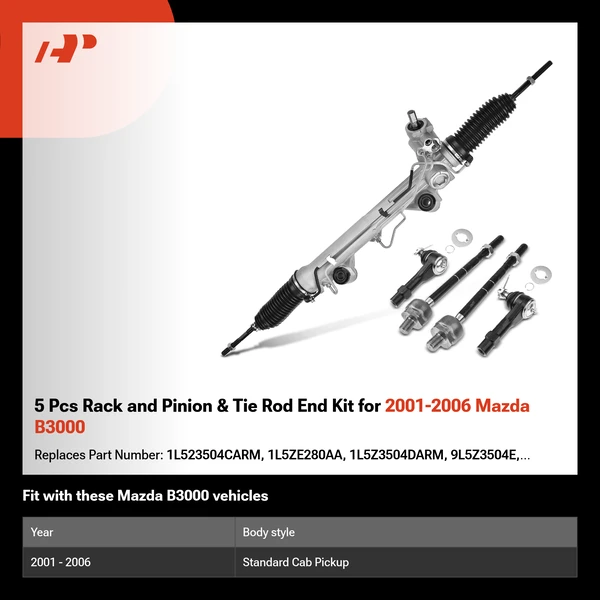 5 Pcs Rack and Pinion & Tie Rod End Kit for 2001-2006 Mazda B3000

Replaces Part Number: 1L523504CARM, 1L5ZE280AA, 1L5Z3504DARM, 9L5Z3504E,...

Fit with these Mazda B3000 vehicles

| Year | Body style |
|---|---|
| 2001 - 2006 | Standard Cab Pickup |