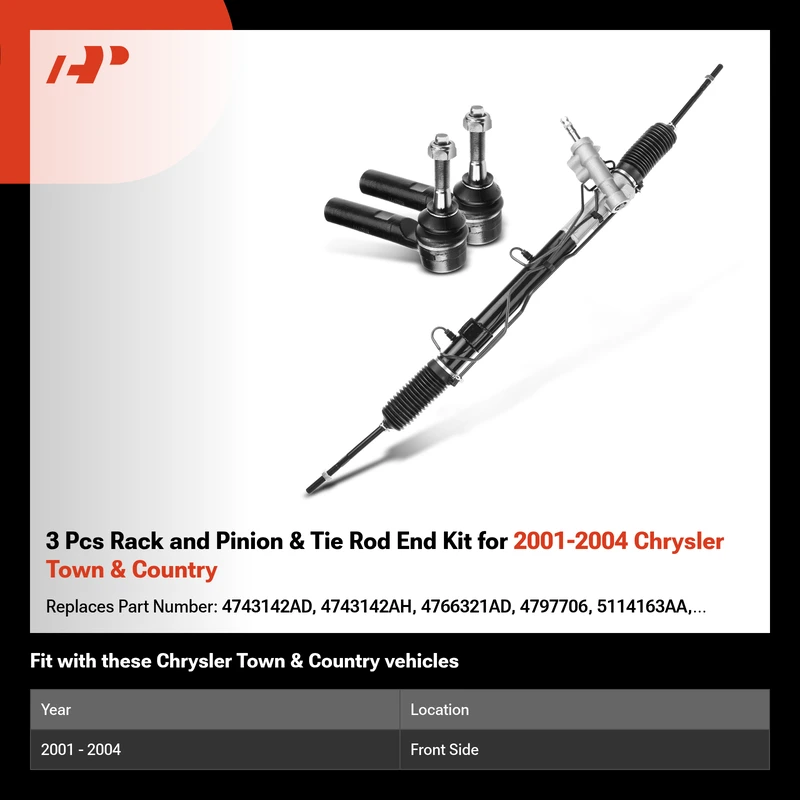 3 Pcs Rack and Pinion & Tie Rod End Kit for 2001-2004 Chrysler Town & Country

Replaces Part Number: 4743142AD, 4743142AH, 4766321AD, 4797706, 5114163AA,...

Fit with these Chrysler Town & Country vehicles

| Year | Location |
|---|---|
| 2001 - 2004 | Front Side |