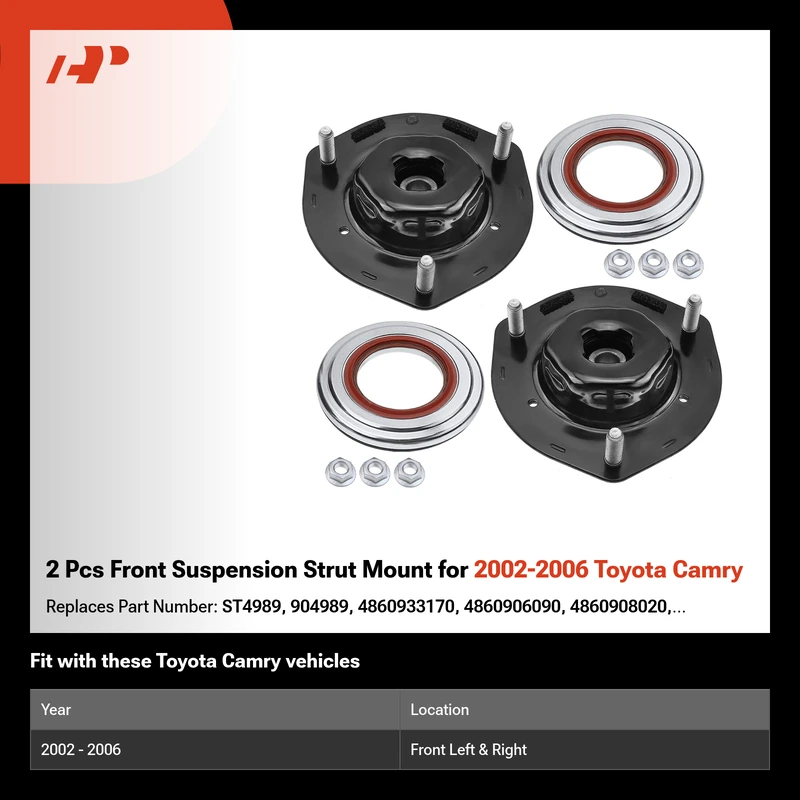 2 Pcs Front Suspension Strut Mount for 2002-2006 Toyota Camry

Replaces Part Number: ST4989, 904989, 4860933170, 4860906090, 4860908020,...

Fit with these Toyota Camry vehicles

| Year | Location |
|---|---|
| 2002 - 2006 | Front Left & Right |