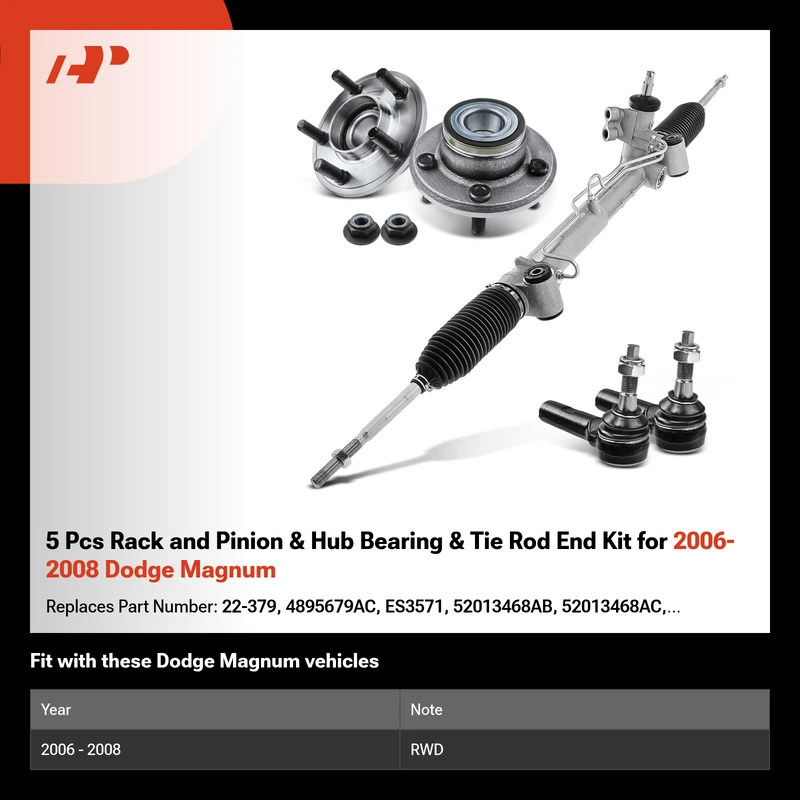 5 Pcs Rack and Pinion & Hub Bearing & Tie Rod End Kit for 2006-2008 Dodge Magnum

Replaces Part Number: 22-379, 4895679AC, ES3571, 52013468AB, 52013468AC,...

Fit with these Dodge Magnum vehicles

| Year | Note |
|---|---|
| 2006 - 2008 | RWD |