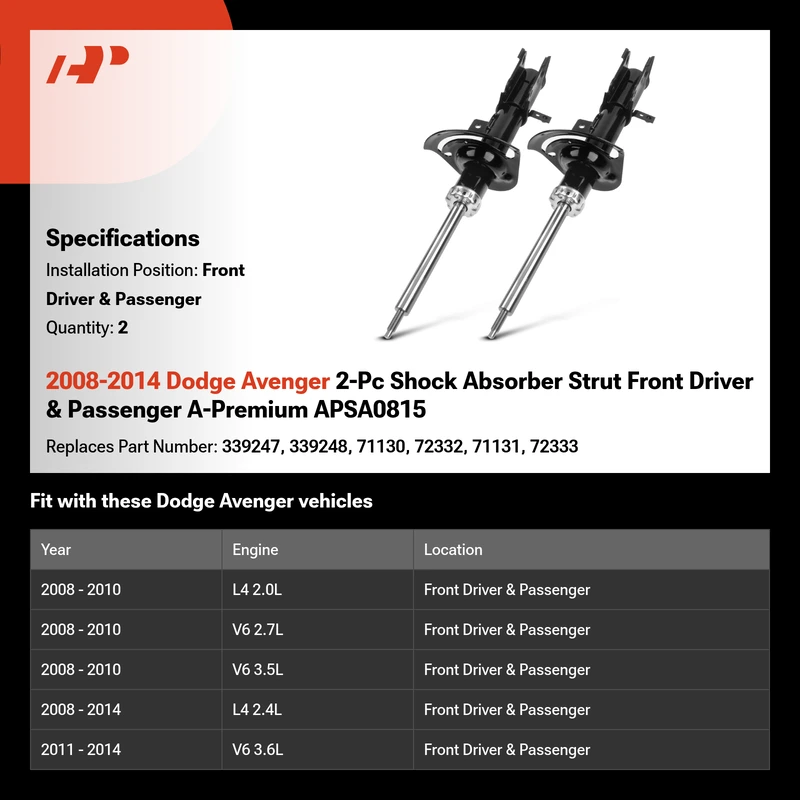 Specifications

Installation Position: Front Driver & Passenger

Quantity: 2

2008-2014 Dodge Avenger 2-Pc Shock Absorber Strut Front Driver & Passenger A-Premium APSA0815

Replaces Part Number: 339247, 339248, 71130, 72332, 71131, 72333

Fit with these Dodge Avenger vehicles

| Year | Engine | Location |
|---|---|---|
| 2008 - 2010 | L4 2.0L | Front Driver & Passenger |
| 2008 - 2010 | V6 2.7L | Front Driver & Passenger |
| 2008 - 2010 | V6 3.5L | Front Driver & Passenger |
| 2008 - 2014 | L4 2.4L | Front Driver & Passenger |
| 2011 - 2014 | V6 3.6L | Front Driver & Passenger |