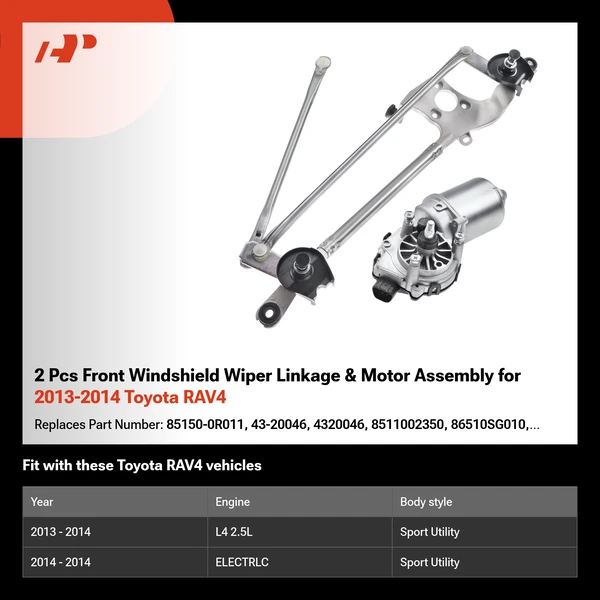 2 Pcs Front Windshield Wiper Linkage & Motor Assembly for 2013-2014 Toyota RAV4

Replaces Part Number: 85150-0R011, 43-20046, 4320046, 8511002350, 86510SG010,...

Fit with these Toyota RAV4 vehicles

| Year | Engine | Body style |
|---|---|---|
| 2013 - 2014 | L4 2.5L | Sport Utility |
| 2014 - 2014 | ELECTRLC | Sport Utility |