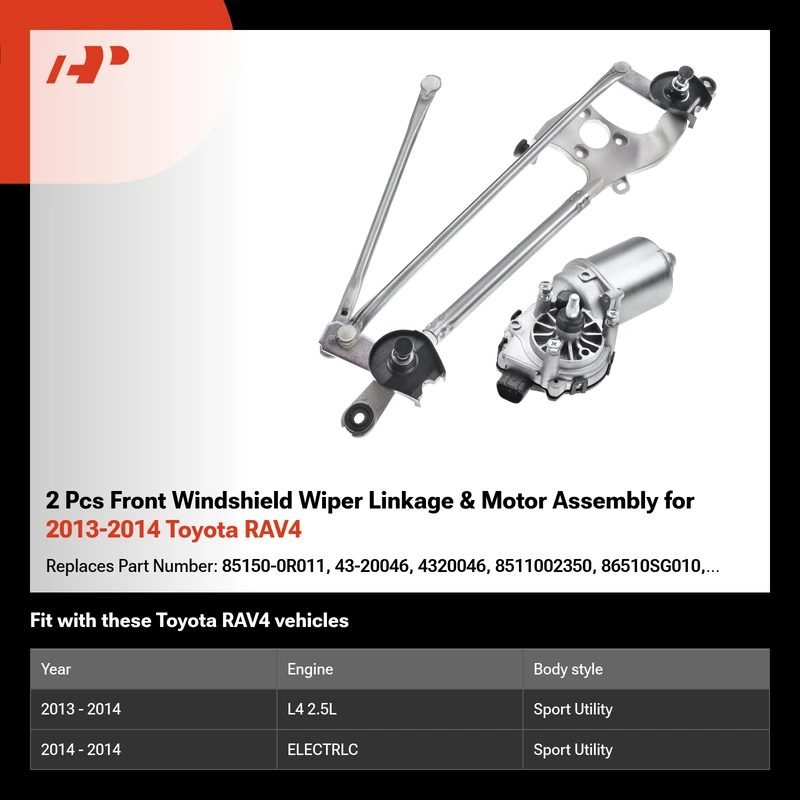 2 Pcs Front Windshield Wiper Linkage & Motor Assembly for 2013-2014 Toyota RAV4

Replaces Part Number: 85150-0R011, 43-20046, 4320046, 8511002350, 86510SG010,...

Fit with these Toyota RAV4 vehicles

| Year | Engine | Body style |
|---|---|---|
| 2013 - 2014 | L4 2.5L | Sport Utility |
| 2014 - 2014 | ELECTRLC | Sport Utility |