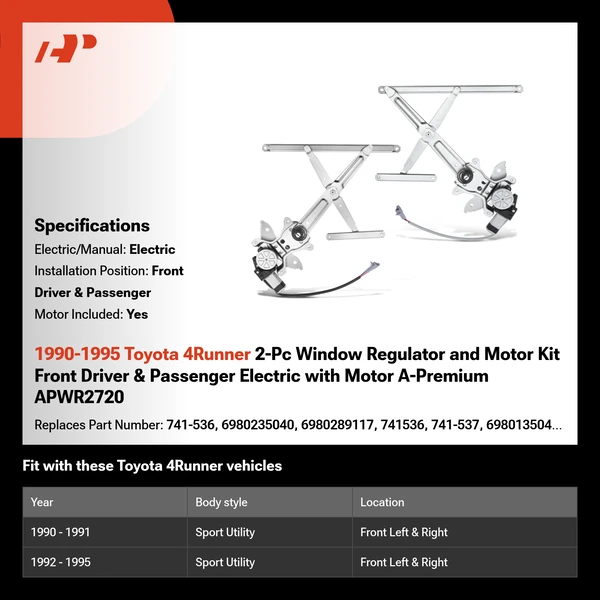 Specifications

Electric/Manual: Electric

Installation Position: Front Driver & Passenger

Motor Included: Yes

1990-1995 Toyota 4Runner 2-Pc Window Regulator and Motor Kit Front Driver & Passenger Electric with Motor A-Premium APWR2720

Replaces Part Number: 741-536, 6980235040, 6980289117, 741536, 741-537, 698013504...

Fit with these Toyota 4Runner vehicles

| Year | Body style | Location |
|---|---|---|
| 1990 - 1991 | Sport Utility | Front Left & Right |
| 1992 - 1995 | Sport Utility | Front Left & Right |