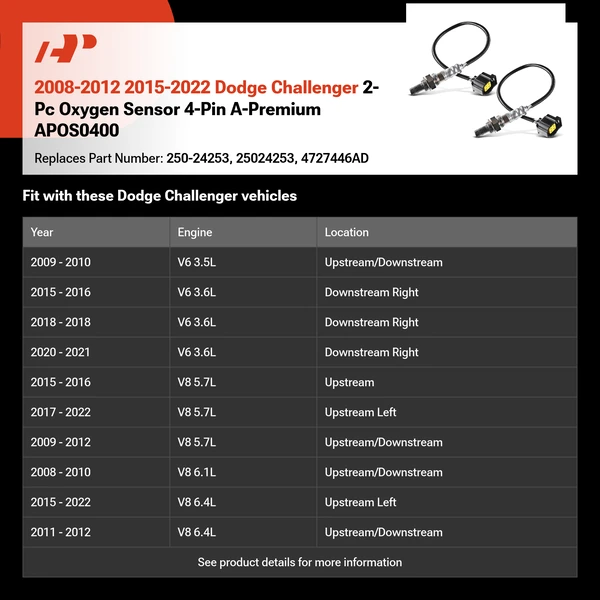 2008-2012 2015-2022 Dodge Challenger 2-Pc Oxygen Sensor 4-Pin A-Premium APOS0400

Replaces Part Number: 250-24253, 25024253, 4727446AD

Fit with these Dodge Challenger vehicles

| Year | Engine | Location |
|---|---|---|
| 2009 - 2010 | V6 3.5L | Upstream/Downstream |
| 2015 - 2016 | V6 3.6L | Downstream Right |
| 2018 - 2018 | V6 3.6L | Downstream Right |
| 2020 - 2021 | V6 3.6L | Downstream Right |
| 2015 - 2016 | V8 5.7L | Upstream |
| 2017 - 2022 | V8 5.7L | Upstream Left |
| 2009 - 2012 | V8 5.7L | Upstream/Downstream |
| 2008 - 2010 | V8 6.1L | Upstream/Downstream |
| 2015 - 2022 | V8 6.4L | Upstream Left |
| 2011 - 2012 | V8 6.4L | Upstream/Downstream |

See product details for more information