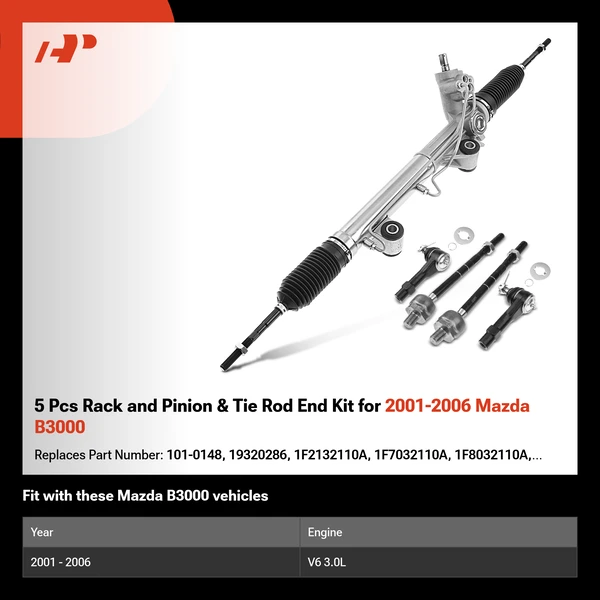 5 Pcs Rack and Pinion & Tie Rod End Kit for 2001-2006 Mazda B3000

Replaces Part Number: 101-0148, 19320286, 1F2132110A, 1F7032110A, 1F8032110A,...

Fit with these Mazda B3000 vehicles

| Year | Engine |
|---|---|
| 2001 - 2006 | V6 3.0L |