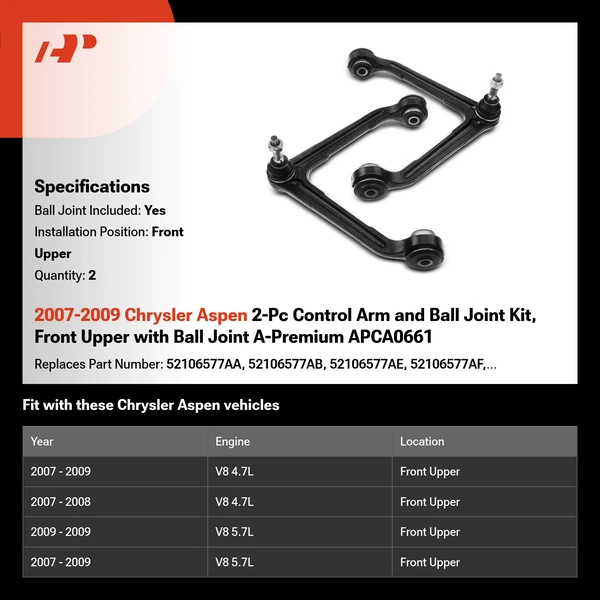 AP

Specifications
Ball Joint Included: Yes
Installation Position: Front Upper
Quantity: 2

2007-2009 Chrysler Aspen 2-Pc Control Arm and Ball Joint Kit, Front Upper with Ball Joint A-Premium APCA0661
Replaces Part Number: 52106577AA, 52106577AB, 52106577AE, 52106577AF,...

Fit with these Chrysler Aspen vehicles

| Year | Engine | Location |
|---|---|---|
| 2007 - 2009 | V8 4.7L | Front Upper |
| 2007 - 2008 | V8 4.7L | Front Upper |
| 2009 - 2009 | V8 5.7L | Front Upper |
| 2007 - 2009 | V8 5.7L | Front Upper |