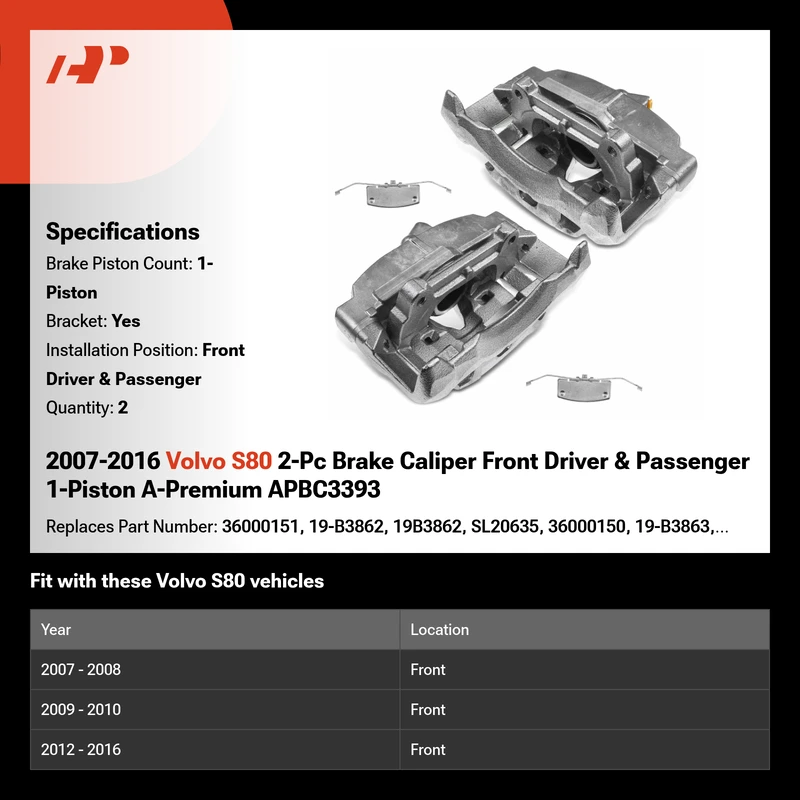 Specifications

Brake Piston Count: 1-Piston

Bracket: Yes

Installation Position: Front Driver & Passenger

Quantity: 2

2007-2016 Volvo S80 2-Pc Brake Caliper Front Driver & Passenger 1-Piston A-Premium APBC3393

Replaces Part Number: 36000151, 19-B3862, 19B3862, SL20635, 36000150, 19-B3863,...

Fit with these Volvo S80 vehicles

| Year | Location |
|---|---|
| 2007 - 2008 | Front |
| 2009 - 2010 | Front |
| 2012 - 2016 | Front |