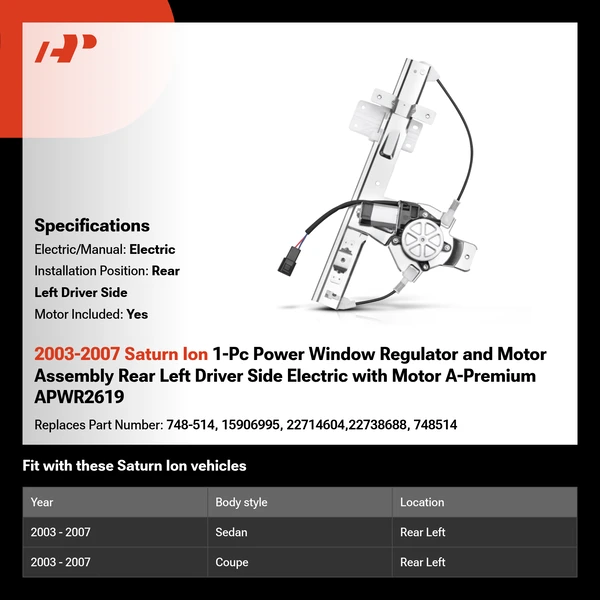 Specifications

Electric/Manual: Electric

Installation Position: Rear Left Driver Side

Motor Included: Yes

2003-2007 Saturn Ion 1-Pc Power Window Regulator and Motor Assembly Rear Left Driver Side Electric with Motor A-Premium APWR2619

Replaces Part Number: 748-514, 15906995, 22714604,22738688, 748514

Fit with these Saturn Ion vehicles

| Year | Body style | Location |
|---|---|---|
| 2003 - 2007 | Sedan | Rear Left |
| 2003 - 2007 | Coupe | Rear Left |