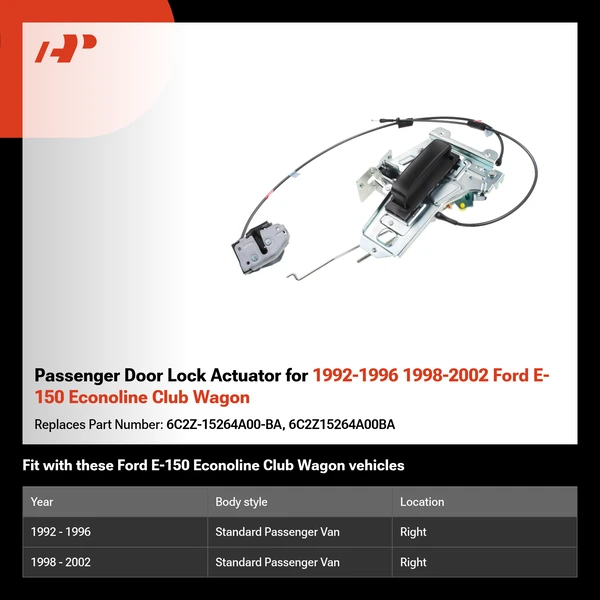 Passenger Door Lock Actuator for 1992-1996 1998-2002 Ford E-150 Econoline Club Wagon

Replaces Part Number: 6C2Z-15264A00-BA, 6C2Z15264A00BA

Fit with these Ford E-150 Econoline Club Wagon vehicles

| Year | Body style | Location |
|---|---|---|
| 1992 - 1996 | Standard Passenger Van | Right |
| 1998 - 2002 | Standard Passenger Van | Right |