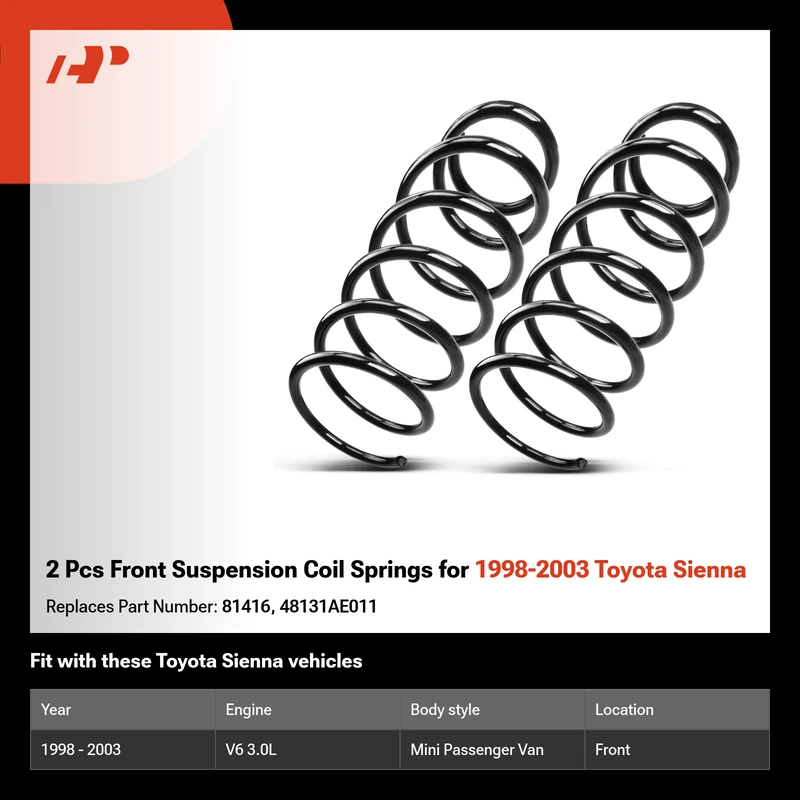 2 Pcs Front Suspension Coil Springs for 1998-2003 Toyota Sienna

Replaces Part Number: 81416, 48131AE011

Fit with these Toyota Sienna vehicles

| Year | Engine | Body style | Location |
|---|---|---|---|
| 1998 - 2003 | V6 3.0L | Mini Passenger Van | Front |