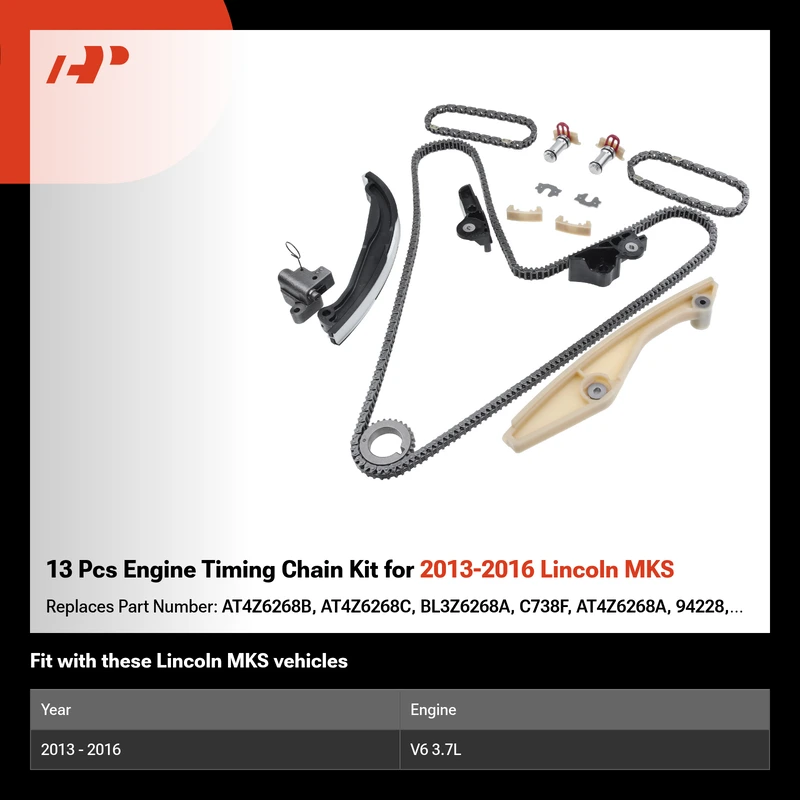 13 Pcs Engine Timing Chain Kit for 2013-2016 Lincoln MKS

Replaces Part Number: AT4Z6268B, AT4Z6268C, BL3Z6268A, C738F, AT4Z6268A, 94228,...

Fit with these Lincoln MKS vehicles

| Year | Engine |
|---|---|
| 2013 - 2016 | V6 3.7L |