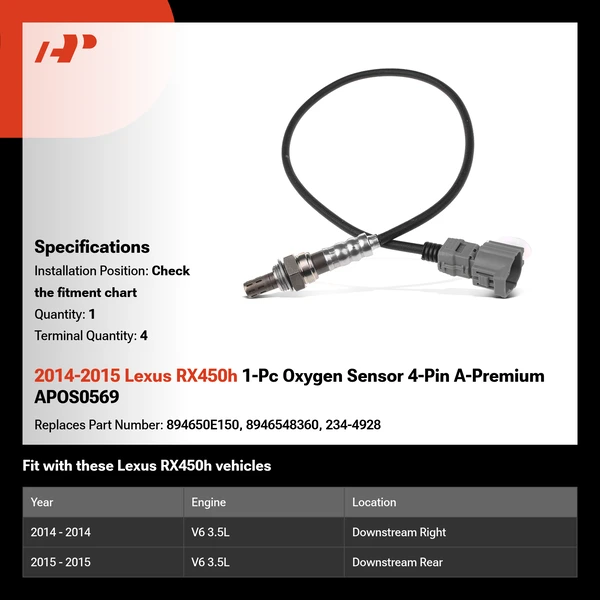 Specifications

Installation Position: Check the fitment chart

Quantity: 1

Terminal Quantity: 4

2014-2015 Lexus RX450h 1-Pc Oxygen Sensor 4-Pin A-Premium APOS0569

Replaces Part Number: 894650E150, 8946548360, 234-4928

Fit with these Lexus RX450h vehicles

| Year | Engine | Location |
|---|---|---|
| 2014 - 2014 | V6 3.5L | Downstream Right |
| 2015 - 2015 | V6 3.5L | Downstream Rear |