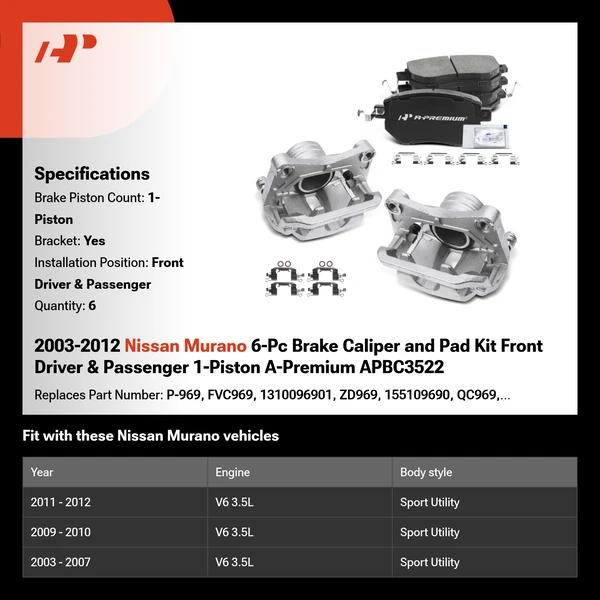 A-PREMIUM

Specifications
Brake Piston Count: 1-Piston
Bracket: Yes
Installation Position: Front Driver & Passenger
Quantity: 6

2003-2012 Nissan Murano 6-Pc Brake Caliper and Pad Kit Front Driver & Passenger 1-Piston A-Premium APBC3522

Replaces Part Number: P-969, FVC969, 1310096901, ZD969, 155109690, QC969,...

Fit with these Nissan Murano vehicles

| Year | Engine | Body style |
|---|---|---|
| 2011 - 2012 | V6 3.5L | Sport Utility |
| 2009 - 2010 | V6 3.5L | Sport Utility |
| 2003 - 2007 | V6 3.5L | Sport Utility |