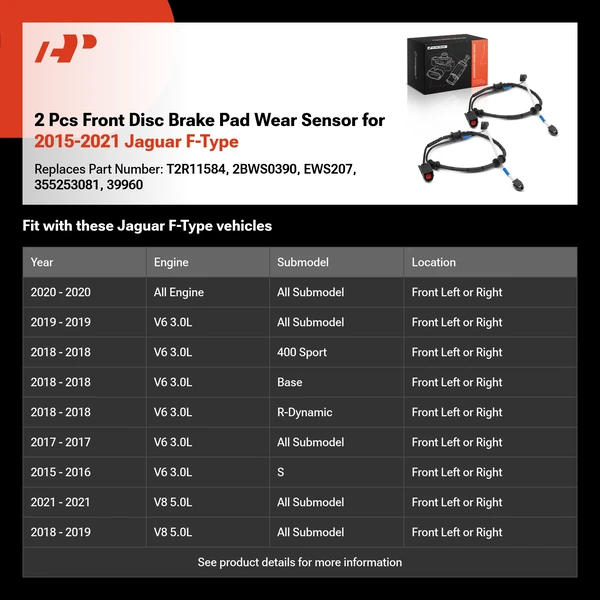 2 Pcs Front Disc Brake Pad Wear Sensor for 2015-2021 Jaguar F-Type

Replaces Part Number: T2R11584, 2BWS0390, EWS207, 355253081, 39960

Fit with these Jaguar F-Type vehicles

| Year | Engine | Submodel | Location |
|---|---|---|---|
| 2020 - 2020 | All Engine | All Submodel | Front Left or Right |
| 2019 - 2019 | V6 3.0L | All Submodel | Front Left or Right |
| 2018 - 2018 | V6 3.0L | 400 Sport | Front Left or Right |
| 2018 - 2018 | V6 3.0L | Base | Front Left or Right |
| 2018 - 2018 | V6 3.0L | R-Dynamic | Front Left or Right |
| 2017 - 2017 | V6 3.0L | All Submodel | Front Left or Right |
| 2015 - 2016 | V6 3.0L | S | Front Left or Right |
| 2021 - 2021 | V8 5.0L | All Submodel | Front Left or Right |
| 2018 - 2019 | V8 5.0L | All Submodel | Front Left or Right |

See product details for more information