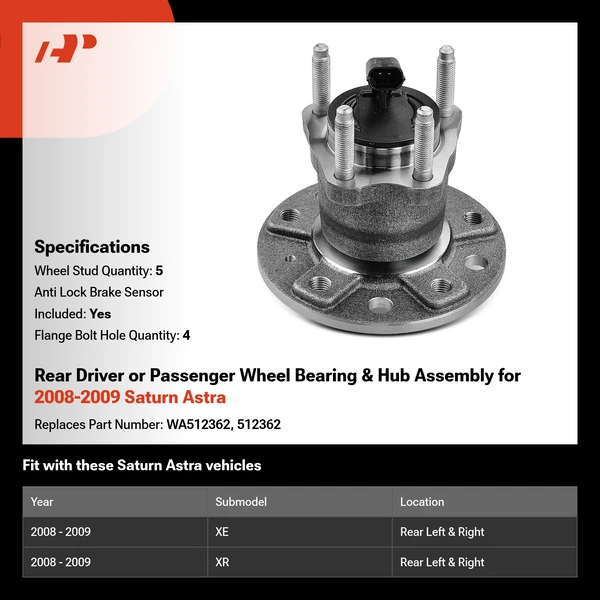 Specifications

Wheel Stud Quantity: 5

Anti Lock Brake Sensor Included: Yes

Flange Bolt Hole Quantity: 4

Rear Driver or Passenger Wheel Bearing & Hub Assembly for 2008-2009 Saturn Astra

Replaces Part Number: WA512362, 512362

Fit with these Saturn Astra vehicles

| Year | Submodel | Location |
|---|---|---|
| 2008 - 2009 | XE | Rear Left & Right |
| 2008 - 2009 | XR | Rear Left & Right |