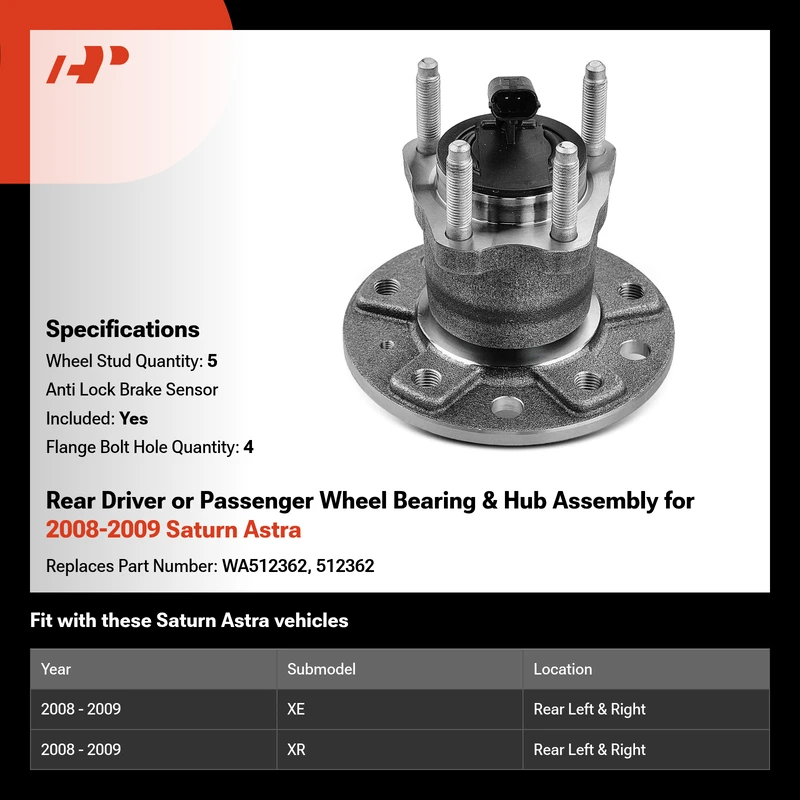 Specifications
Wheel Stud Quantity: 5
Anti Lock Brake Sensor
Included: Yes
Flange Bolt Hole Quantity: 4

Rear Driver or Passenger Wheel Bearing & Hub Assembly for 2008-2009 Saturn Astra

Replaces Part Number: WA512362, 512362

Fit with these Saturn Astra vehicles

| Year | Submodel | Location |
|---|---|---|
| 2008 - 2009 | XE | Rear Left & Right |
| 2008 - 2009 | XR | Rear Left & Right |