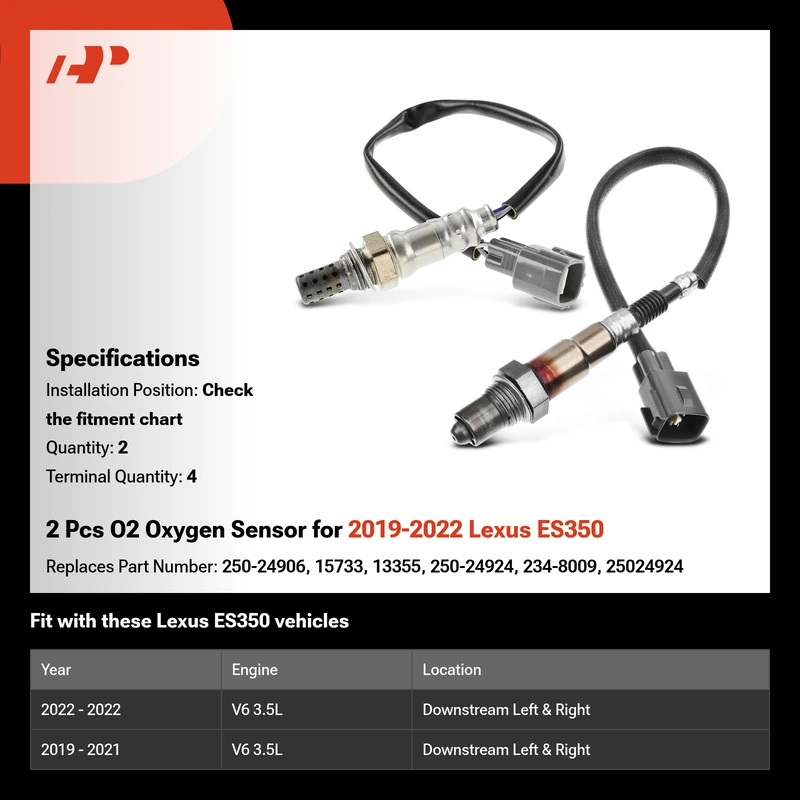 Specifications

Installation Position: Check the fitment chart

Quantity: 2

Terminal Quantity: 4

2 Pcs O2 Oxygen Sensor for 2019-2022 Lexus ES350

Replaces Part Number: 250-24906, 15733, 13355, 250-24924, 234-8009, 25024924

Fit with these Lexus ES350 vehicles

| Year | Engine | Location |
|---|---|---|
| 2022 - 2022 | V6 3.5L | Downstream Left & Right |
| 2019 - 2021 | V6 3.5L | Downstream Left & Right |