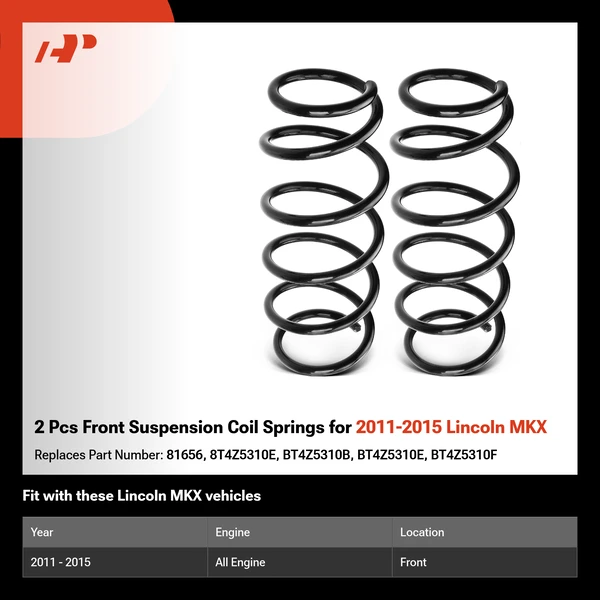 AP

2 Pcs Front Suspension Coil Springs for 2011-2015 Lincoln MKX

Replaces Part Number: 81656, 8T4Z5310E, BT4Z5310B, BT4Z5310E, BT4Z5310F

Fit with these Lincoln MKX vehicles

| Year | Engine | Location |
|---|---|---|
| 2011 - 2015 | All Engine | Front |