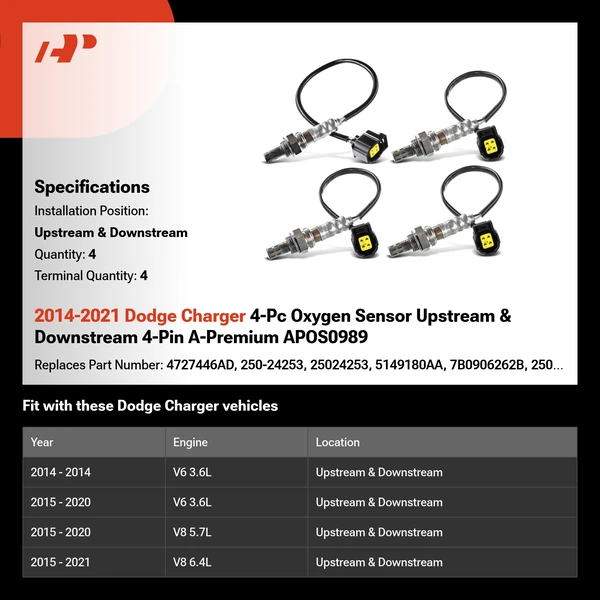 Specifications

Installation Position:

Upstream & Downstream

Quantity: 4

Terminal Quantity: 4

2014-2021 Dodge Charger 4-Pc Oxygen Sensor Upstream & Downstream 4-Pin A-Premium APOS0989

Replaces Part Number: 4727446AD, 250-24253, 25024253, 5149180AA, 7B0906262B, 250...

Fit with these Dodge Charger vehicles

| Year | Engine | Location |
|---|---|---|
| 2014 - 2014 | V6 3.6L | Upstream & Downstream |
| 2015 - 2020 | V6 3.6L | Upstream & Downstream |
| 2015 - 2020 | V8 5.7L | Upstream & Downstream |
| 2015 - 2021 | V8 6.4L | Upstream & Downstream |