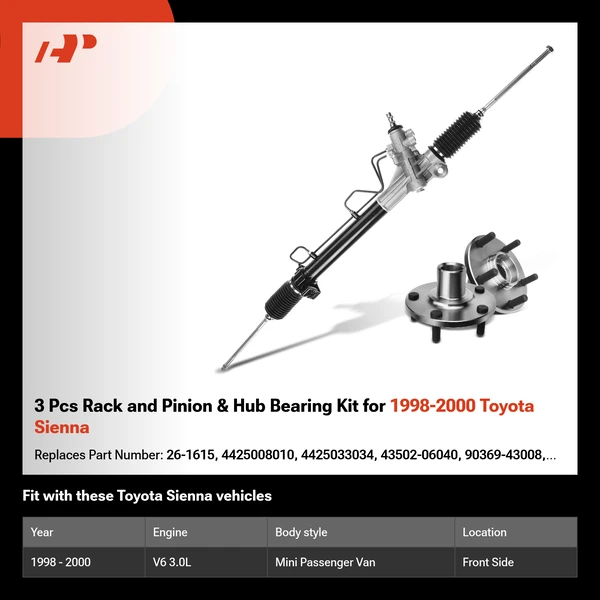 3 Pcs Rack and Pinion & Hub Bearing Kit for 1998-2000 Toyota Sienna

Replaces Part Number: 26-1615, 4425008010, 4425033034, 43502-06040, 90369-43008,...

Fit with these Toyota Sienna vehicles

| Year | Engine | Body style | Location |
|---|---|---|---|
| 1998 - 2000 | V6 3.0L | Mini Passenger Van | Front Side |