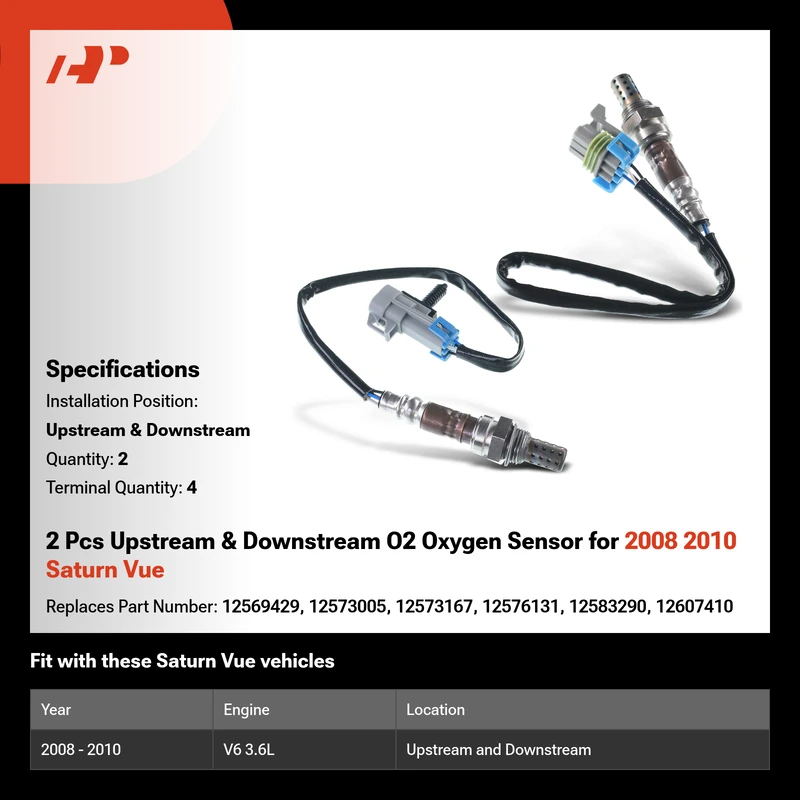 Specifications
Installation Position:
Upstream & Downstream
Quantity: 2
Terminal Quantity: 4

2 Pcs Upstream & Downstream O2 Oxygen Sensor for 2008 2010 Saturn Vue

Replaces Part Number: 12569429, 12573005, 12573167, 12576131, 12583290, 12607410

Fit with these Saturn Vue vehicles

| Year | Engine | Location |
|---|---|---|
| 2008 - 2010 | V6 3.6L | Upstream and Downstream |