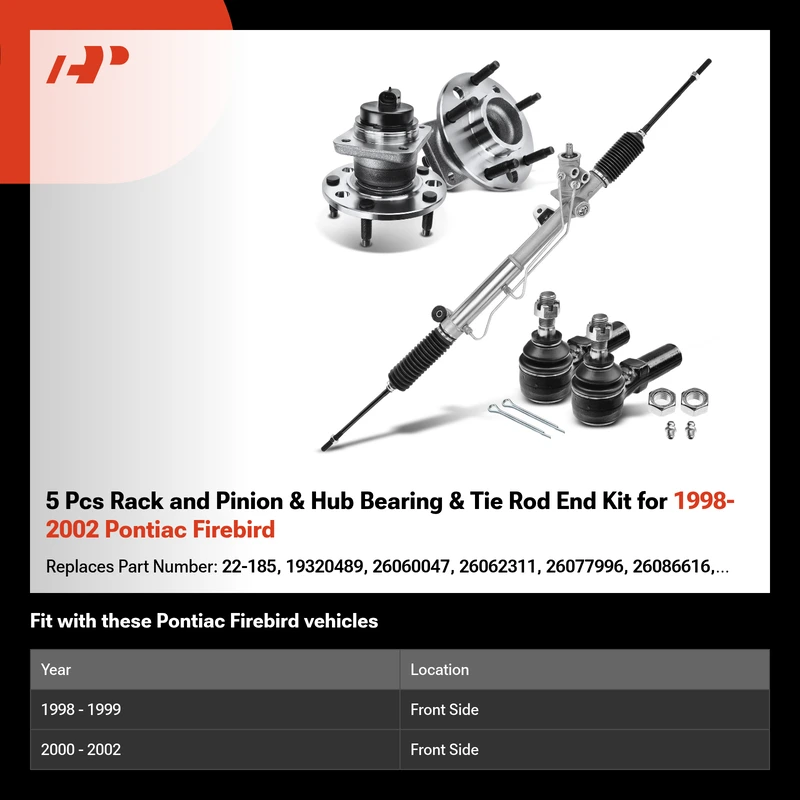 5 Pcs Rack and Pinion & Hub Bearing & Tie Rod End Kit for 1998-2002 Pontiac Firebird

Replaces Part Number: 22-185, 19320489, 26060047, 26062311, 26077996, 26086616,...

Fit with these Pontiac Firebird vehicles

| Year | Location |
|---|---|
| 1998 - 1999 | Front Side |
| 2000 - 2002 | Front Side |