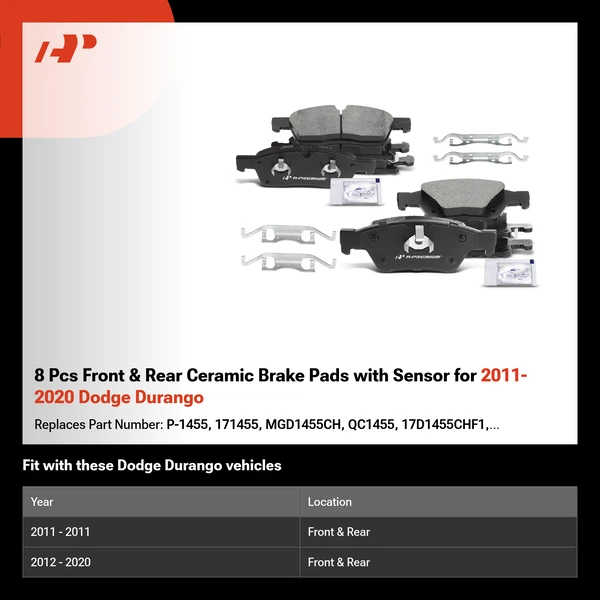 A-PREMIUM

A-PREMIUM

8 Pcs Front & Rear Ceramic Brake Pads with Sensor for 2011-2020 Dodge Durango

Replaces Part Number: P-1455, 171455, MGD1455CH, QC1455, 17D1455CHF1,...

Fit with these Dodge Durango vehicles

| Year | Location |
|---|---|
| 2011 - 2011 | Front & Rear |
| 2012 - 2020 | Front & Rear |