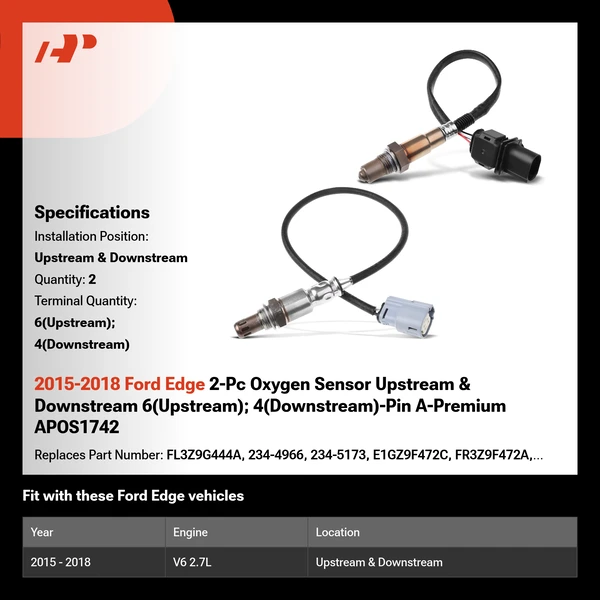 Specifications

Installation Position:
Upstream & Downstream
Quantity: 2
Terminal Quantity:
6(Upstream);
4(Downstream)

2015-2018 Ford Edge 2-Pc Oxygen Sensor Upstream & Downstream 6(Upstream); 4(Downstream)-Pin A-Premium APOS1742

Replaces Part Number: FL3Z9G444A, 234-4966, 234-5173, E1GZ9F472C, FR3Z9F472A,...

Fit with these Ford Edge vehicles

| Year | Engine | Location |
|---|---|---|
| 2015 - 2018 | V6 2.7L | Upstream & Downstream |