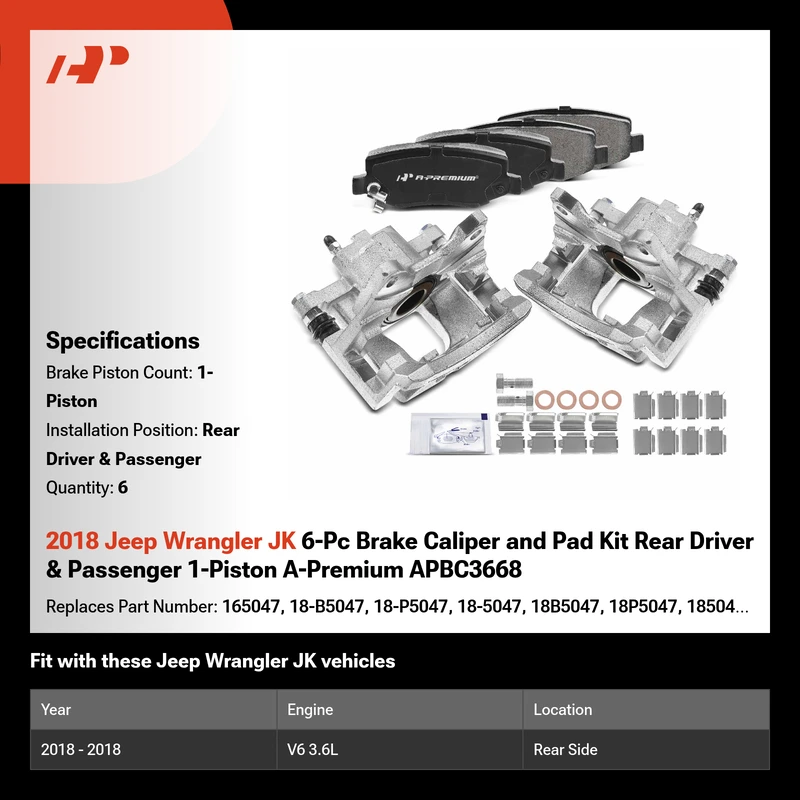 A-PREMIUM

Specifications

Brake Piston Count: 1-Piston

Installation Position: Rear Driver & Passenger

Quantity: 6

2018 Jeep Wrangler JK 6-Pc Brake Caliper and Pad Kit Rear Driver & Passenger 1-Piston A-Premium APBC3668

Replaces Part Number: 165047, 18-B5047, 18-P5047, 18-5047, 18B5047, 18P5047, 18504...

Fit with these Jeep Wrangler JK vehicles

| Year | Engine | Location |
|---|---|---|
| 2018 - 2018 | V6 3.6L | Rear Side |