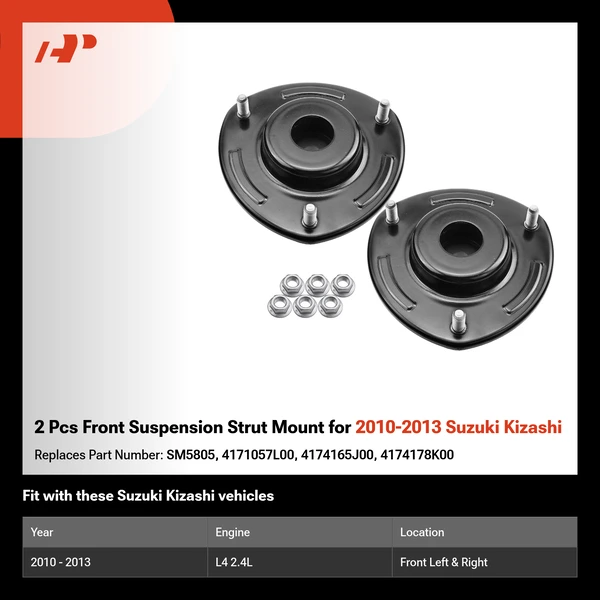 2 Pcs Front Suspension Strut Mount for 2010-2013 Suzuki Kizashi

Replaces Part Number: SM5805, 4171057L00, 4174165J00, 4174178K00

Fit with these Suzuki Kizashi vehicles

| Year | Engine | Location |
|---|---|---|
| 2010 - 2013 | L4 2.4L | Front Left & Right |