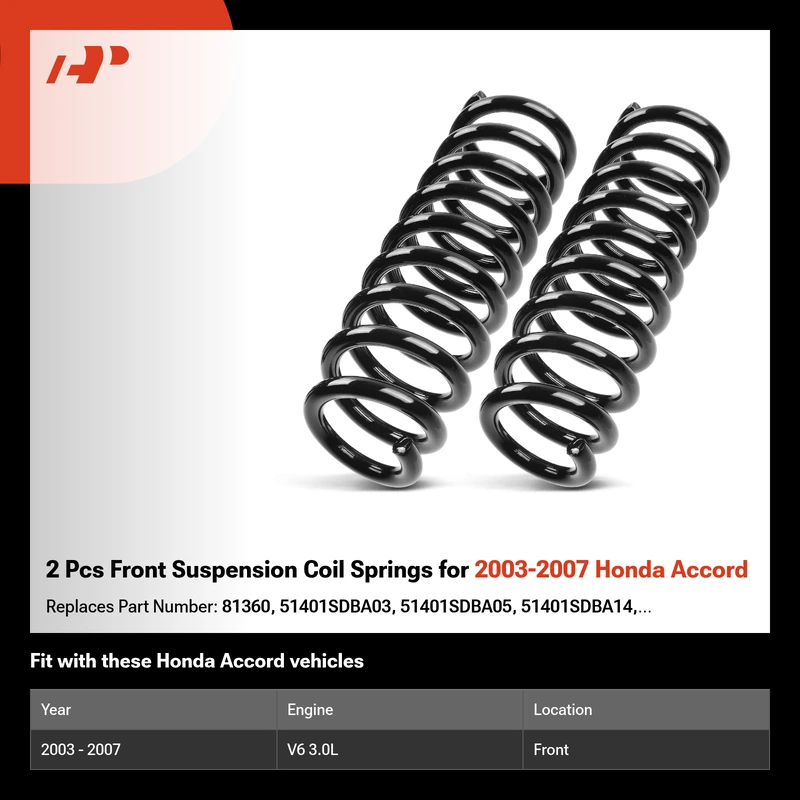 2 Pcs Front Suspension Coil Springs for 2003-2007 Honda Accord

Replaces Part Number: 81360, 51401SDBA03, 51401SDBA05, 51401SDBA14,...

Fit with these Honda Accord vehicles

| Year | Engine | Location |
|---|---|---|
| 2003 - 2007 | V6 3.0L | Front |