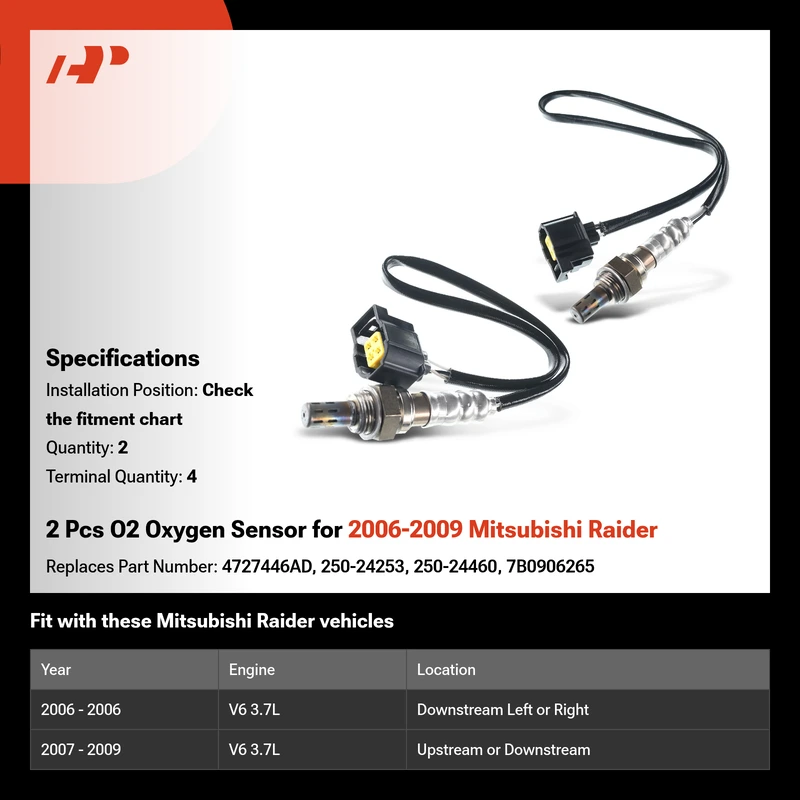 Specifications

Installation Position: Check the fitment chart

Quantity: 2

Terminal Quantity: 4

2 Pcs O2 Oxygen Sensor for 2006-2009 Mitsubishi Raider

Replaces Part Number: 4727446AD, 250-24253, 250-24460, 7B0906265

Fit with these Mitsubishi Raider vehicles

| Year | Engine | Location |
|---|---|---|
| 2006 - 2006 | V6 3.7L | Downstream Left or Right |
| 2007 - 2009 | V6 3.7L | Upstream or Downstream |